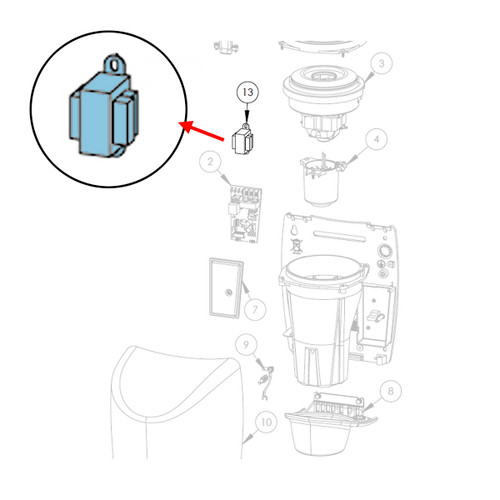 13
3
4
2
7
9
8
10